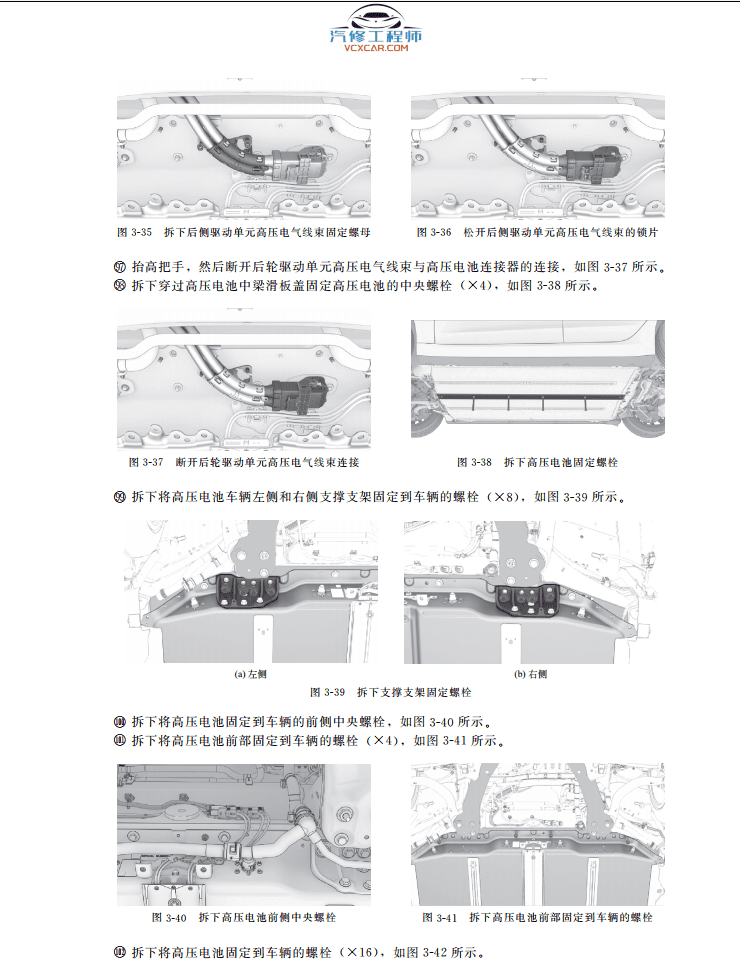 汽修工程师
VCXCAR.COM

图 3-35　拆下后侧驱动单元高压电气线束固定螺母

图 3-36　松开后侧驱动单元高压电气线束的锁片

⑰ 抬高把手，然后断开后轮驱动单元高压电气线束与高压电池连接器的连接，如图 3-37 所示。
⑱ 拆下穿过高压电池中梁滑板盖固定高压电池的中央螺栓（×4），如图 3-38 所示。

图 3-37　断开后轮驱动单元高压电气线束连接

图 3-38　拆下高压电池固定螺栓

⑲ 拆下将高压电池车辆左侧和右侧支撑支架固定到车辆的螺栓（×8），如图 3-39 所示。

(a) 左侧

(b) 右侧

图 3-39　拆下支撑支架固定螺栓

⑳ 拆下将高压电池固定到车辆的前侧中央螺栓，如图 3-40 所示。
㉑ 拆下将高压电池前部固定到车辆的螺栓（×4），如图 3-41 所示。

图 3-40　拆下高压电池前侧中央螺栓

图 3-41　拆下高压电池前部固定到车辆的螺栓

㉒ 拆下将高压电池固定到车辆的螺栓（×16），如图 3-42 所示。