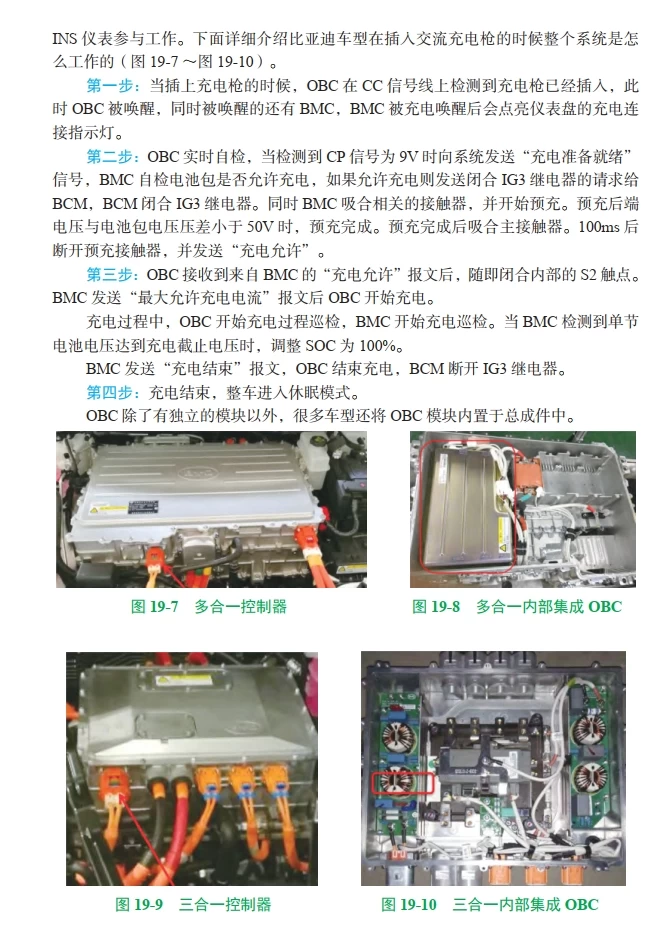 INS 仪表参与工作。下面详细介绍比亚迪车型在插入交流充电枪的时候整个系统是怎么工作的（图 19-7 ～图 19-10）。

第一步：当插上充电枪的时候，OBC 在 CC 信号线上检测到充电枪已经插入，此时 OBC 被唤醒，同时被唤醒的还有 BMC，BMC 被充电唤醒后会点亮仪表盘的充电连接指示灯。

第二步：OBC 实时自检，当检测到 CP 信号为 9V 时向系统发送“充电准备就绪”信号，BMC 自检电池包是否允许充电，如果允许充电则发送闭合 IG3 继电器的请求给 BCM，BCM 闭合 IG3 继电器。同时 BMC 吸合相关的接触器，并开始预充。预充后端电压与电池包电压压差小于 50V 时，预充完成。预充完成后吸合主接触器。100ms 后断开预充接触器，并发送“充电允许”。

第三步：OBC 接收到来自 BMC 的“充电允许”报文后，随即闭合内部的 S2 触点。BMC 发送“最大允许充电电流”报文后 OBC 开始充电。

充电过程中，OBC 开始充电过程巡检，BMC 开始充电巡检。当 BMC 检测到单节电池电压达到充电截止电压时，调整 SOC 为 100%。

BMC 发送“充电结束”报文，OBC 结束充电，BCM 断开 IG3 继电器。

第四步：充电结束，整车进入休眠模式。

OBC 除了有独立的模块以外，很多车型还将 OBC 模块内置于总成件中。

图 19-7　多合一控制器

图 19-8　多合一内部集成 OBC

图 19-9　三合一控制器

图 19-10　三合一内部集成 OBC