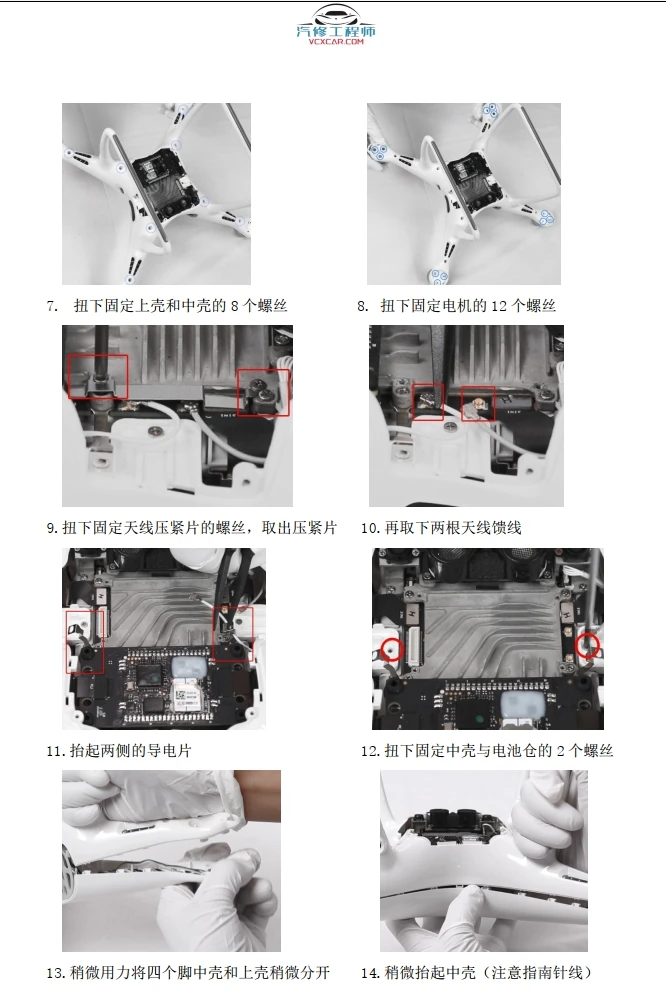 汽修工程师
VCXCAR.COM

7. 扭下固定上壳和中壳的 8 个螺丝

8. 扭下固定电机的 12 个螺丝

9. 扭下固定天线压紧片的螺丝，取出压紧片

10. 再取下两根天线馈线

11. 抬起两侧的导电片

12. 扭下固定中壳与电池仓的 2 个螺丝

13. 稍微用力将四个脚中壳和上壳稍微分开

14. 稍微抬起中壳（注意指南针线）